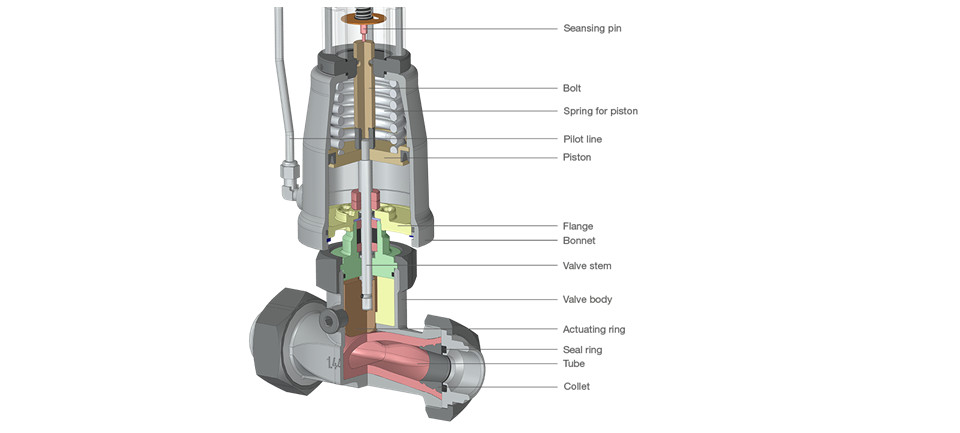 Seansing pin
Bolt
Spring for piston
Pilot line
Piston
Flange
Bonnet
Valve stem
Valve body
Actuating ring
Seal ring
Tube
Collet